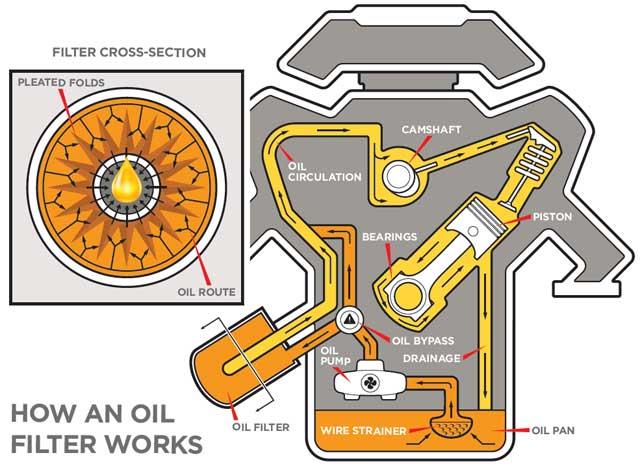 FILTER CROSS-SECTION

PLEATED FOLDS

OIL ROUTE

CAMSHAFT

OIL CIRCULATION

PISTON

BEARINGS

OIL BYPASS

OIL PUMP

DRAINAGE

OIL FILTER

WIRE STRAINER

OIL PAN

HOW AN OIL FILTER WORKS